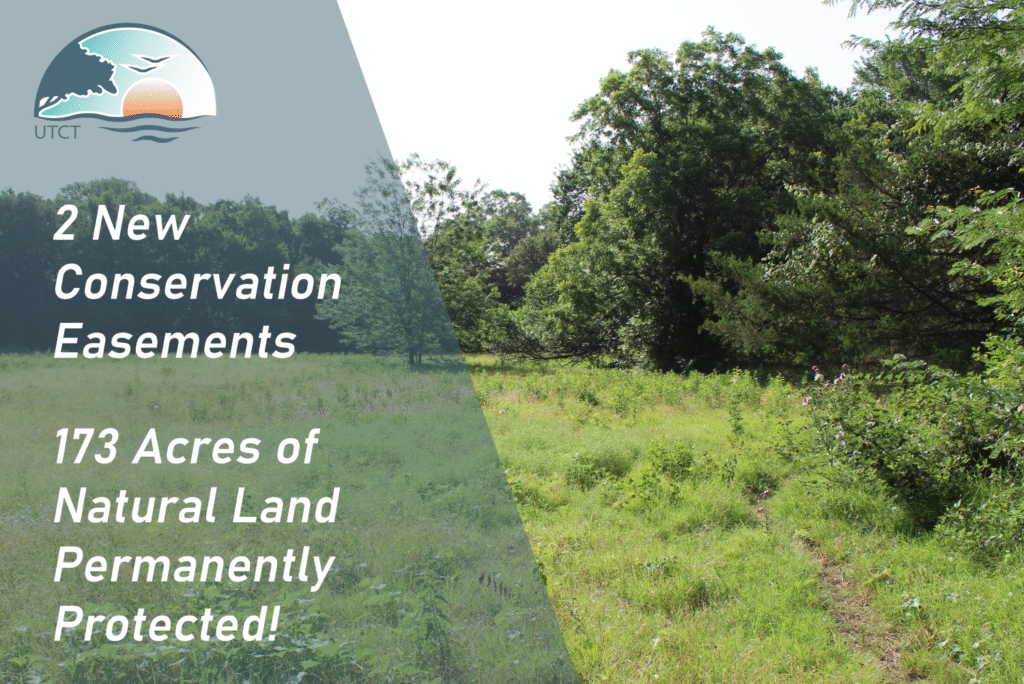 UTCT

2 New Conservation Easements

173 Acres of Natural Land Permanently Protected!